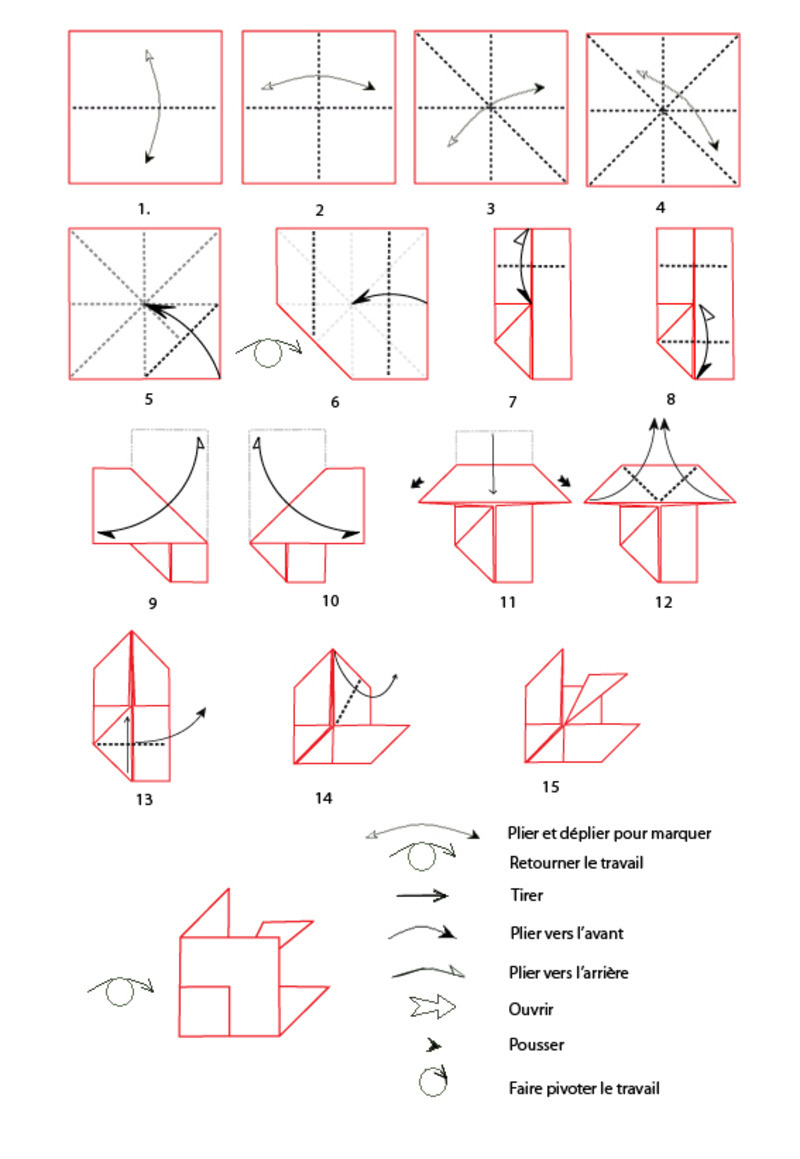 1.

2

3

4

5

6

7

8

9

10

11

12

13

14

15

Plier et déplier pour marquer

Retourner le travail

Tirer

Plier vers l'avant

Plier vers l'arrière

Ouvrir

Pousser

Faire pivoter le travail